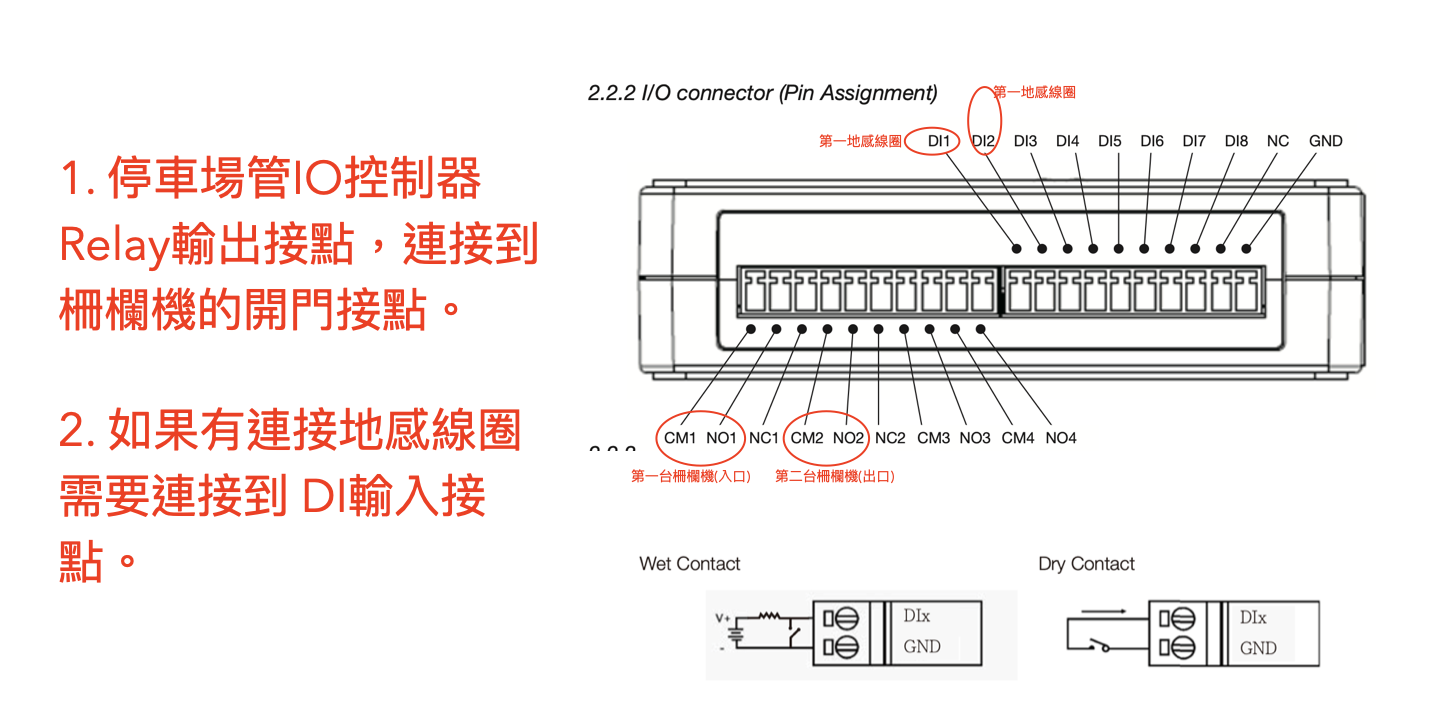 1. 停車場管IO控制器 Relay輸出接點，連接到柵欄機的開門接點。

2. 如果有連接地感線圈需要連接到 DI輸入接點。

2.2.2 I/O connector (Pin Assignment)

第一地感線圈

第一地感線圈 DI1 DI2 DI3 DI4 DI5 DI6 DI7 DI8 NC GND

CM1 NO1 NC1 CM2 NO2 NC2 CM3 NO3 CM4 NO4

第一台柵欄機(入口) 第二台柵欄機(出口)

Wet Contact

V+

-

DIx

GND

Dry Contact

DIx

GND